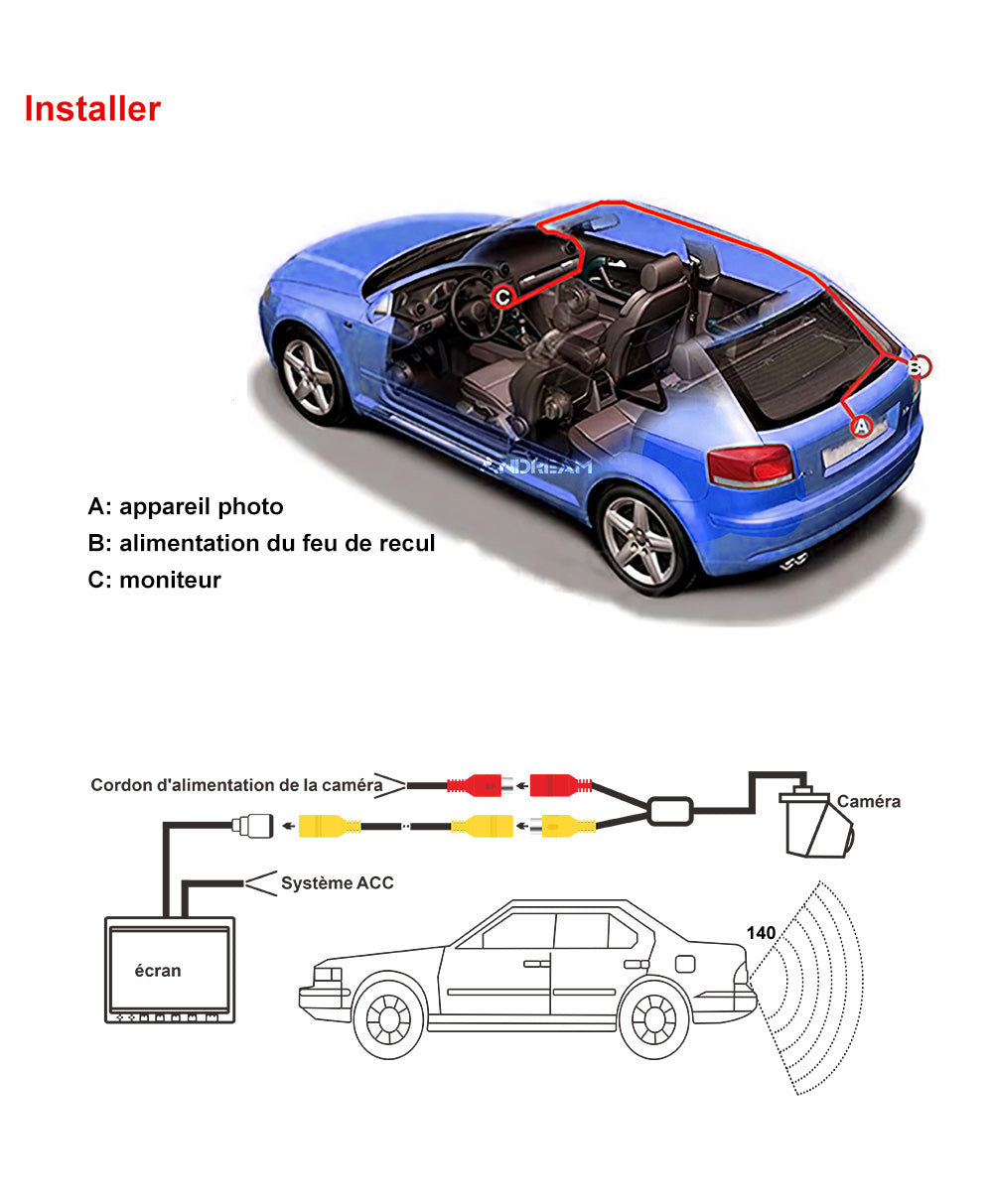 Installer

C

B

A

ANDREAM

A: appareil photo

B: alimentation du feu de recul

C: moniteur

Cordon d'alimentation de la caméra

Caméra

Système ACC

écran

140